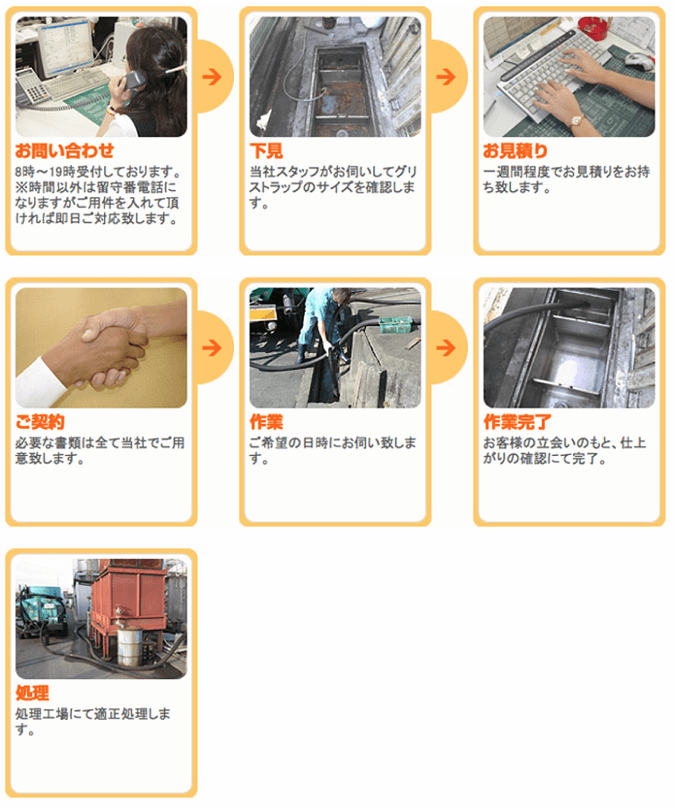 お問い合わせ
8時～19時受付しております。※時間以外は留守番電話になりますがご用件を入れて頂ければ即日ご対応致します。

下見
当社スタッフがお伺いしてグリストラップのサイズを確認します。

お見積り
一週間程度でお見積りをお持ち致します。

ご契約
必要な書類は全て当社でご用意致します。

作業
ご希望の日時にお伺い致します。

作業完了
お客様の立会いのもと、仕上がりの確認にて完了。

処理
処理工場にて適正処理します。